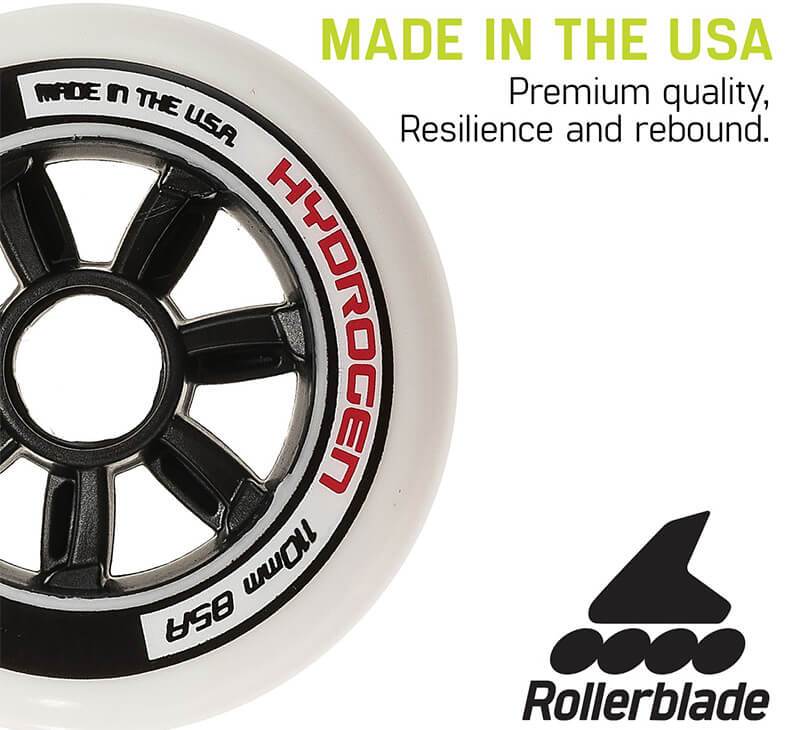 MADE IN THE USA
Premium quality, Resilience and rebound.

MADE IN THE USA
HYDROGEN
110mm 85A

Rollerblade